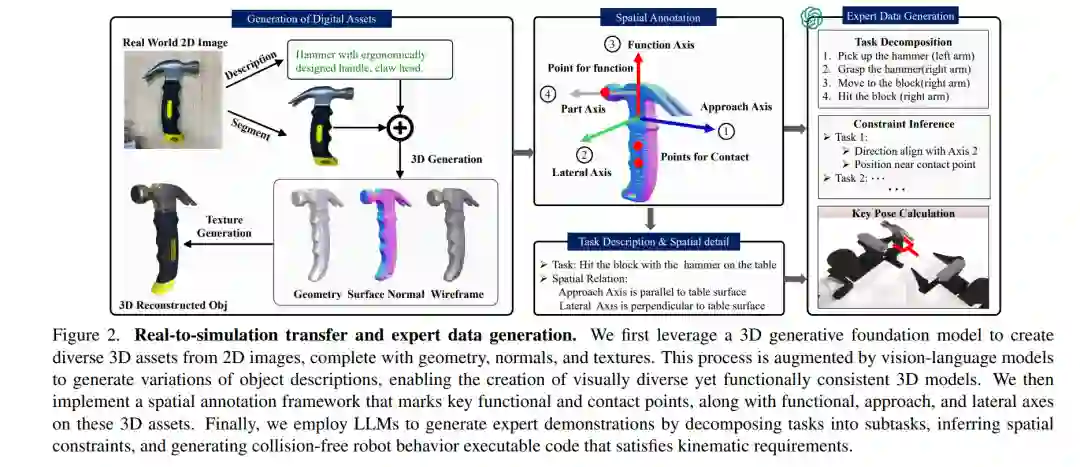 Generation of Digital Assets

Real World 2D Image

Description

Hammer with ergonomically designed handle, claw head.

Segment

3D Generation

Texture Generation

3D Reconstructed Obj

Geometry Surface Normal Wireframe

Spatial Annotation

3 Function Axis

Point for function

4 Part Axis

Approach Axis

1

2

Lateral Axis

Points for Contact

Task Description & Spatial detail

➢ Task: Hit the block with the hammer on the table
➢ Spatial Relation:
Approach Axis is parallel to table surface
Lateral Axis is perpendicular to table surface

Expert Data Generation

Task Decomposition
1. Pick up the hammer (left arm)
2. Grasp the hammer(right arm)
3. Move to the block(right arm)
4. Hit the block (right arm)

Constraint Inference
➢ Task 1:
➢ Direction align with Axis 2
➢ Position near contact point
➢ Task 2: · · ·
· · ·

Key Pose Calculation

Figure 2. **Real-to-simulation transfer and expert data generation.** We first leverage a 3D generative foundation model to create diverse 3D assets from 2D images, complete with geometry, normals, and textures. This process is augmented by vision-language models to generate variations of object descriptions, enabling the creation of visually diverse yet functionally consistent 3D models. We then implement a spatial annotation framework that marks key functional and contact points, along with functional, approach, and lateral axes on these 3D assets. Finally, we employ LLMs to generate expert demonstrations by decomposing tasks into subtasks, inferring spatial constraints, and generating collision-free robot behavior executable code that satisfies kinematic requirements.