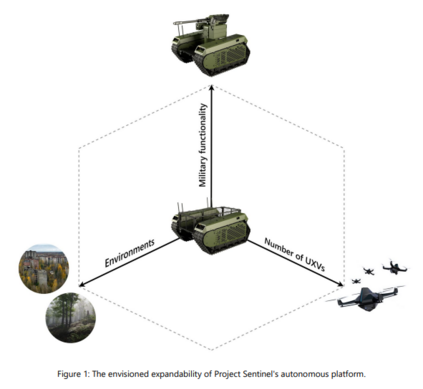 Military functionality

Environments

Number of UXVs

Figure 1: The envisioned expandability of Project Sentinel's autonomous platform.