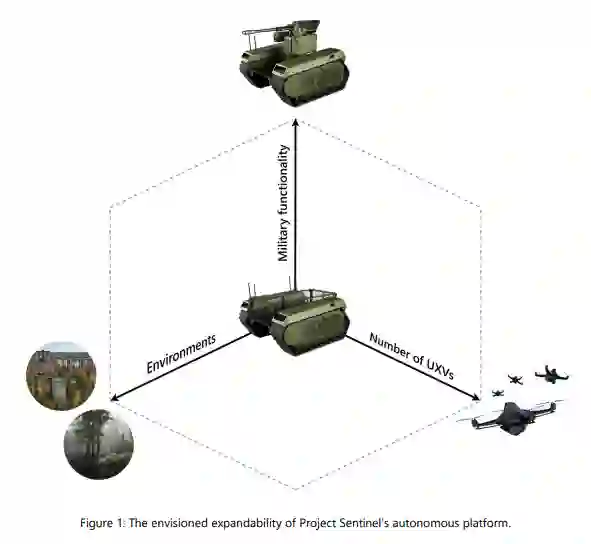 Military functionality

Environments

Number of UXVs

Figure 1: The envisioned expandability of Project Sentinel's autonomous platform.