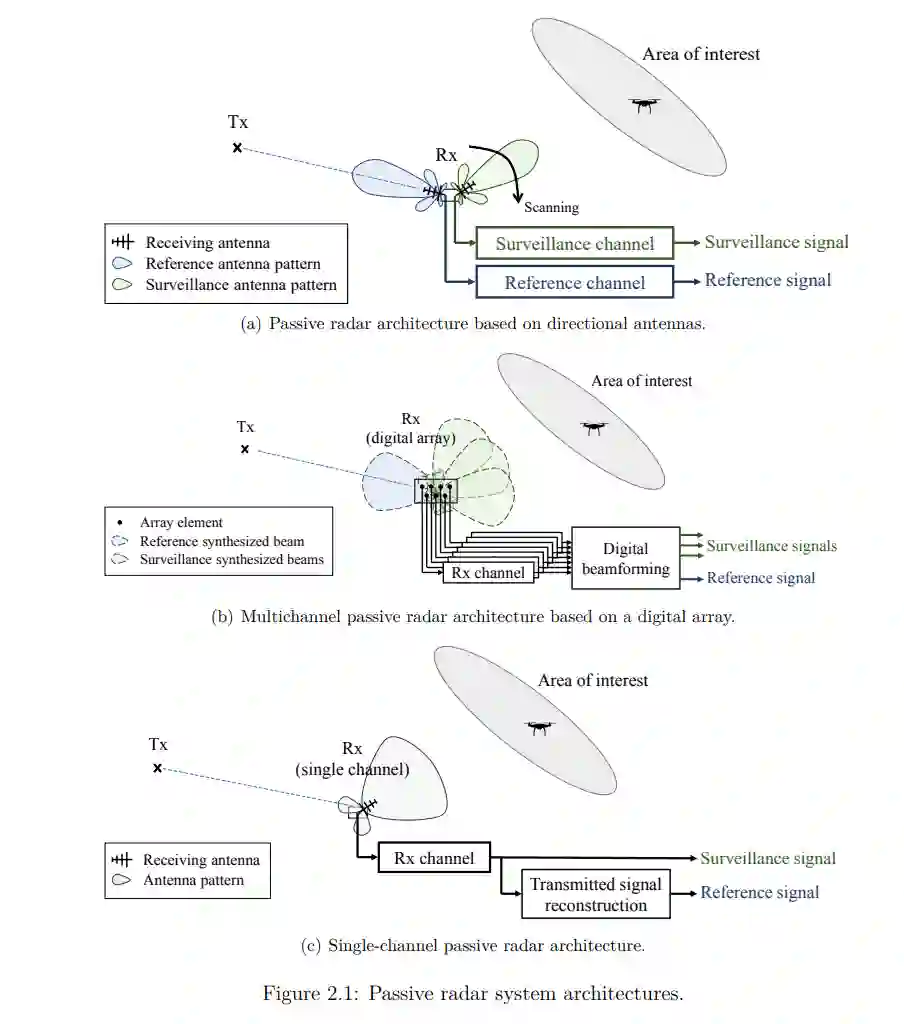 Area of interest

Tx

Rx

Scanning

Receiving antenna
Reference antenna pattern
Surveillance antenna pattern

Surveillance channel
Surveillance signal
Reference channel
Reference signal

(a) Passive radar architecture based on directional antennas.

Area of interest

Tx

Rx
(digital array)

Array element
Reference synthesized beam
Surveillance synthesized beams

Rx channel

Digital beamforming

Surveillance signals
Reference signal

(b) Multichannel passive radar architecture based on a digital array.

Area of interest

Tx

Rx
(single channel)

Receiving antenna
Antenna pattern

Rx channel
Surveillance signal
Transmitted signal reconstruction
Reference signal

(c) Single-channel passive radar architecture.

Figure 2.1: Passive radar system architectures.