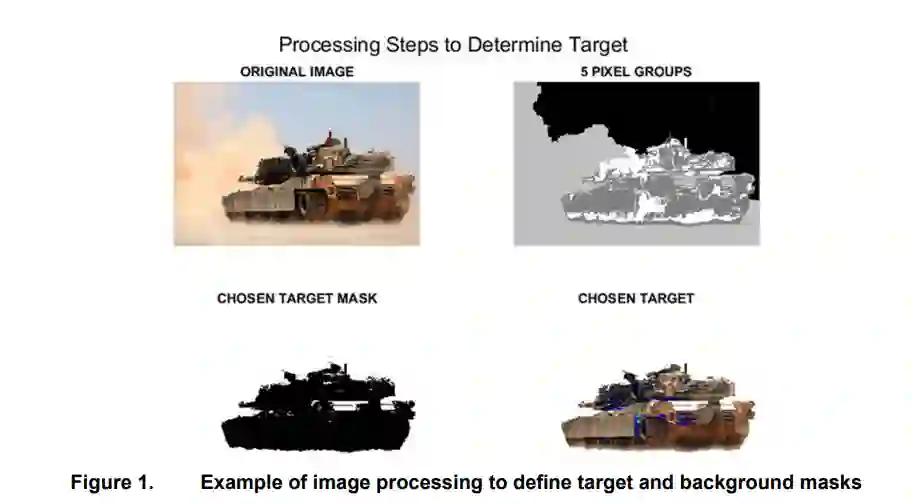 Processing Steps to Determine Target

ORIGINAL IMAGE

5 PIXEL GROUPS

CHOSEN TARGET MASK

CHOSEN TARGET

Figure 1. Example of image processing to define target and background masks