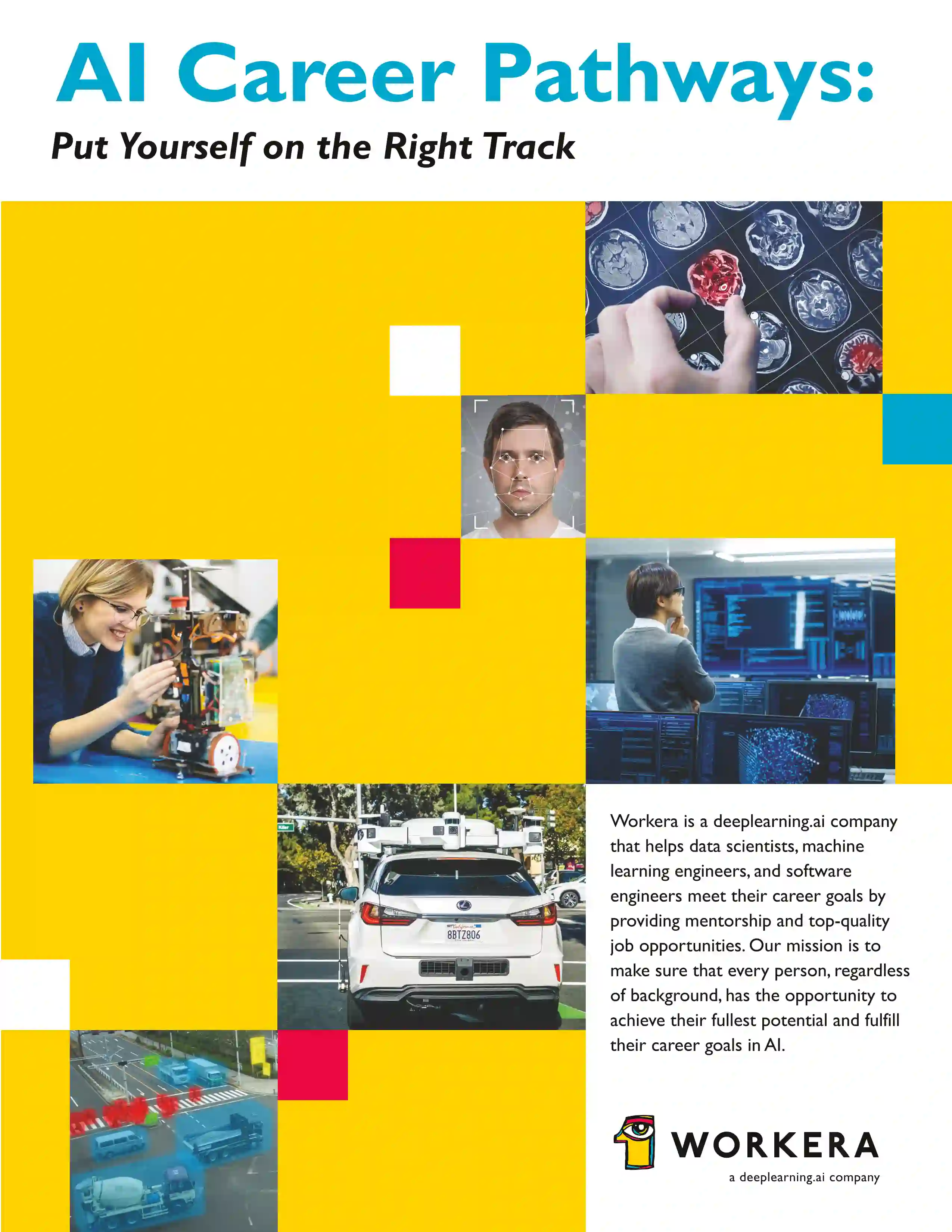 AI Career Pathways:

Put Yourself on the Right Track

8BTZ806

Workera is a deeplearning.ai company that helps data scientists, machine learning engineers, and software engineers meet their career goals by providing mentorship and top-quality job opportunities. Our mission is to make sure that every person, regardless of background, has the opportunity to achieve their fullest potential and fulfill their career goals in AI.

WORKERA
a deeplearning.ai company