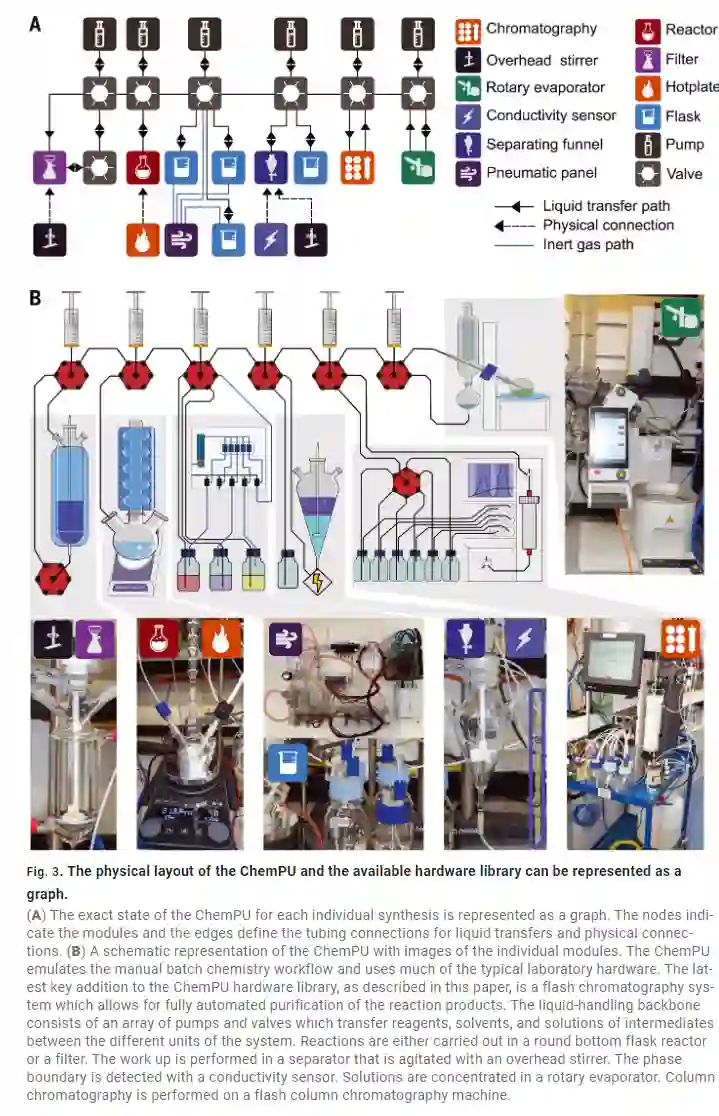 A

Chromatography
Overhead stirrer
Rotary evaporator
Conductivity sensor
Separating funnel
Pneumatic panel
Reactor
Filter
Hotplate
Flask
Pump
Valve

Liquid transfer path
Physical connection
Inert gas path

B

Fig. 3. The physical layout of the ChemPU and the available hardware library can be represented as a graph.

(A) The exact state of the ChemPU for each individual synthesis is represented as a graph. The nodes indicate the modules and the edges define the tubing connections for liquid transfers and physical connections. (B) A schematic representation of the ChemPU with images of the individual modules. The ChemPU emulates the manual batch chemistry workflow and uses much of the typical laboratory hardware. The latest key addition to the ChemPU hardware library, as described in this paper, is a flash chromatography system which allows for fully automated purification of the reaction products. The liquid-handling backbone consists of an array of pumps and valves which transfer reagents, solvents, and solutions of intermediates between the different units of the system. Reactions are either carried out in a round bottom flask reactor or a filter. The work up is performed in a separator that is agitated with an overhead stirrer. The phase boundary is detected with a conductivity sensor. Solutions are concentrated in a rotary evaporator. Column chromatography is performed on a flash column chromatography machine.