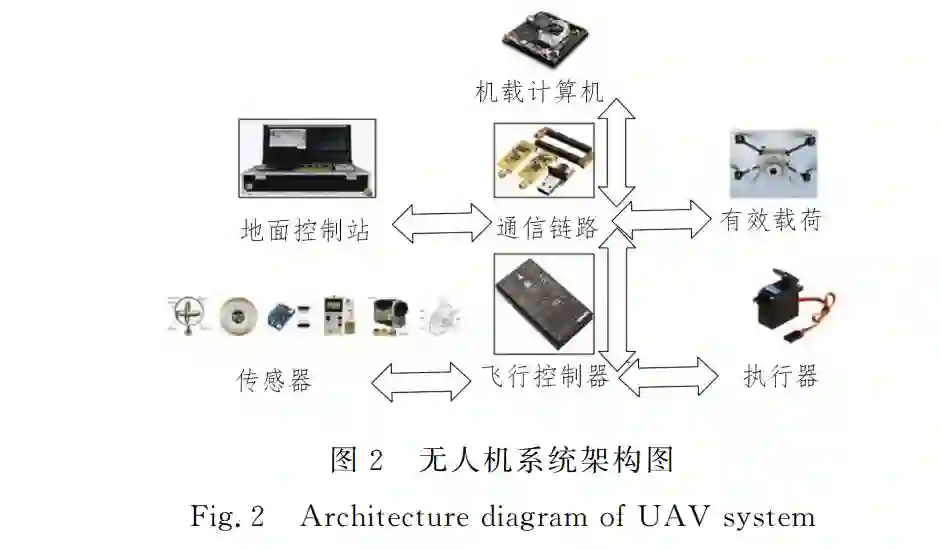 机载计算机

地面控制站

通信链路

有效载荷

传感器

飞行控制器

执行器

图 2 无人机系统架构图

Fig. 2 Architecture diagram of UAV system