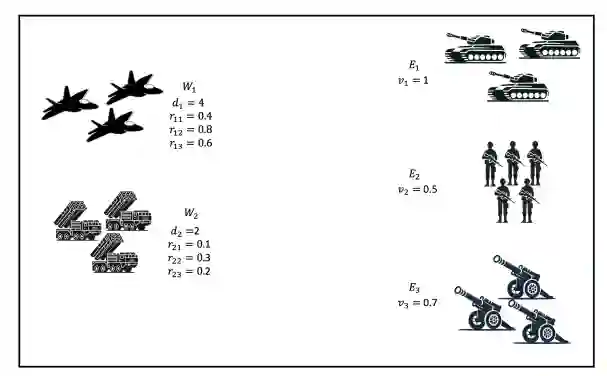 $W_1$
$d_1 = 4$
$r_{11} = 0.4$
$r_{12} = 0.8$
$r_{13} = 0.6$

$W_2$
$d_2 = 2$
$r_{21} = 0.1$
$r_{22} = 0.3$
$r_{23} = 0.2$

$E_1$
$v_1 = 1$

$E_2$
$v_2 = 0.5$

$E_3$
$v_3 = 0.7$