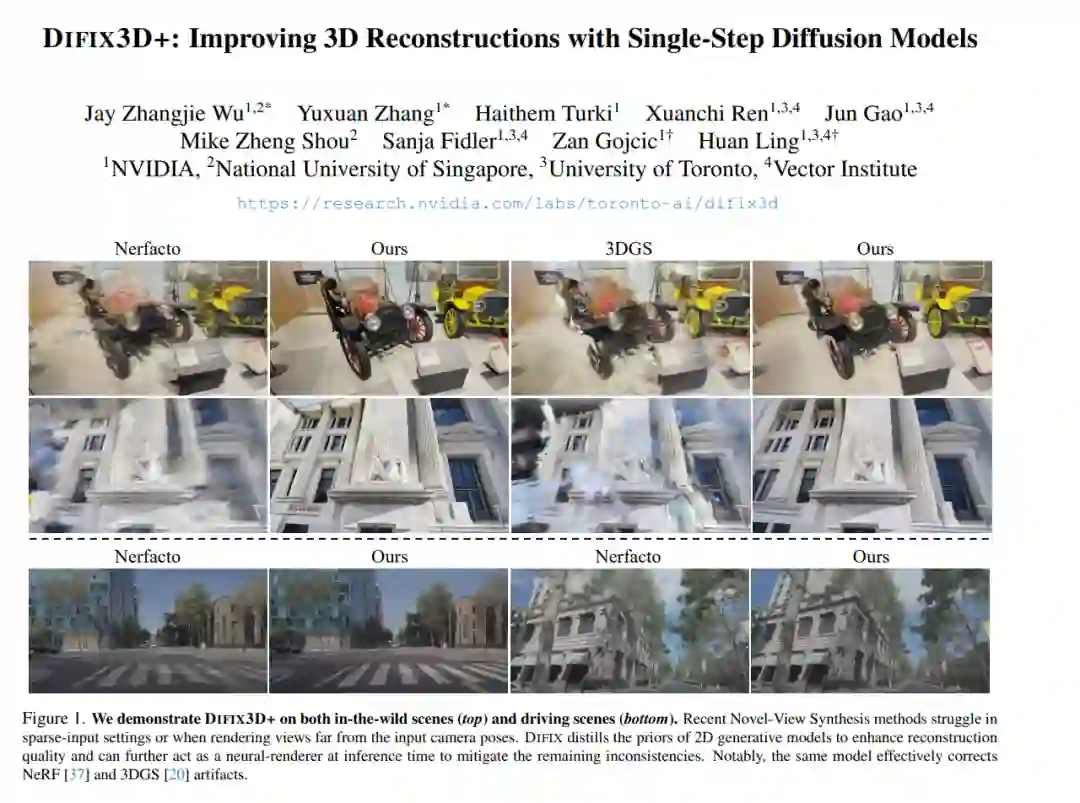 DIFIX3D+: Improving 3D Reconstructions with Single-Step Diffusion Models

Jay Zhangjie Wu$^{1,2*}$ Yuxuan Zhang$^{1*}$ Haithem Turki$^{1}$ Xuanchi Ren$^{1,3,4}$ Jun Gao$^{1,3,4}$ Mike Zheng Shou$^{2}$ Sanja Fidler$^{1,3,4}$ Zan Gojcic$^{1\dagger}$ Huan Ling$^{1,3,4\dagger}$
$^{1}$NVIDIA, $^{2}$National University of Singapore, $^{3}$University of Toronto, $^{4}$Vector Institute
https://research.nvidia.com/labs/toronto-ai/difix3d

Nerfacto Ours 3DGS Ours

Nerfacto Ours Nerfacto Ours

Figure 1. We demonstrate DIFIX3D+ on both in-the-wild scenes (top) and driving scenes (bottom). Recent Novel-View Synthesis methods struggle in sparse-input settings or when rendering views far from the input camera poses. DIFIX distills the priors of 2D generative models to enhance reconstruction quality and can further act as a neural-renderer at inference time to mitigate the remaining inconsistencies. Notably, the same model effectively corrects NeRF [37] and 3DGS [20] artifacts.