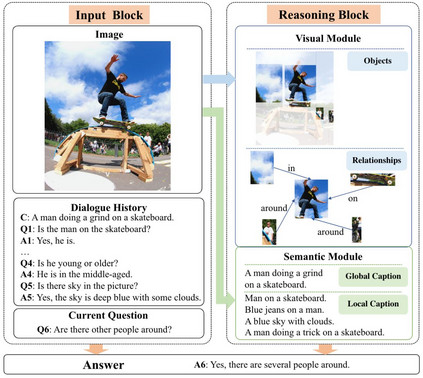 Input Block

Image

Dialogue History
C: A man doing a grind on a skateboard.
Q1: Is the man on the skateboard?
A1: Yes, he is.
…
Q4: Is he young or older?
A4: He is in the middle-aged.
Q5: Is there sky in the picture?
A5: Yes, the sky is deep blue with some clouds.

Current Question
Q6: Are there other people around?

Reasoning Block

Visual Module

Objects

Relationships

in

on

around

around

Semantic Module

A man doing a grind on a skateboard.

Global Caption

Man on a skateboard.
Blue jeans on a man.
A blue sky with clouds.
A man doing a trick on a skateboard.

Local Caption

Answer

A6: Yes, there are several people around.