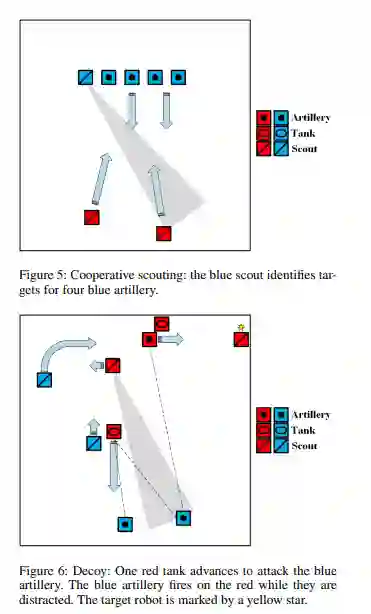 Artillery
Tank
Scout

Figure 5: Cooperative scouting: the blue scout identifies targets for four blue artillery.

Artillery
Tank
Scout

Figure 6: Decoy: One red tank advances to attack the blue artillery. The blue artillery fires on the red while they are distracted. The target robot is marked by a yellow star.