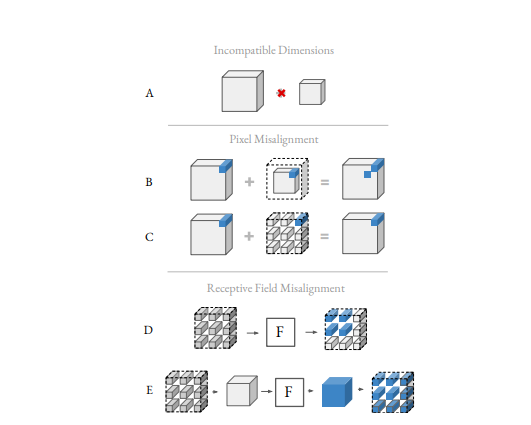 Incompatible Dimensions

A

Pixel Misalignment

B + =

C + =

Receptive Field Misalignment

D F

E F