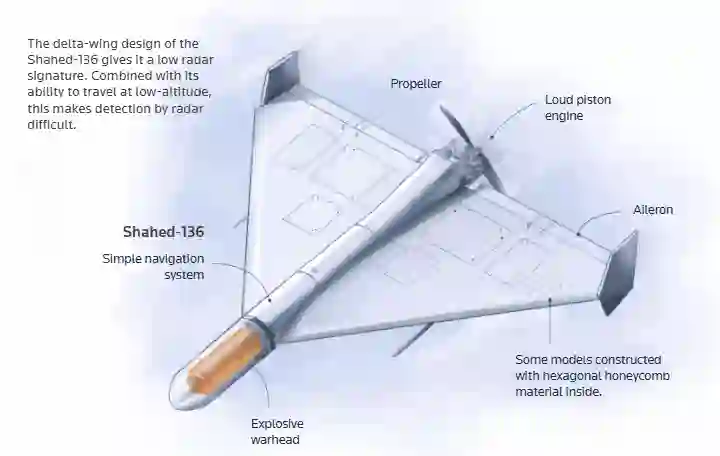 The delta-wing design of the Shahed-136 gives it a low radar signature. Combined with its ability to travel at low-altitude, this makes detection by radar difficult.

Propeller

Loud piston engine

Aileron

Shahed-136

Simple navigation system

Some models constructed with hexagonal honeycomb material inside.

Explosive warhead