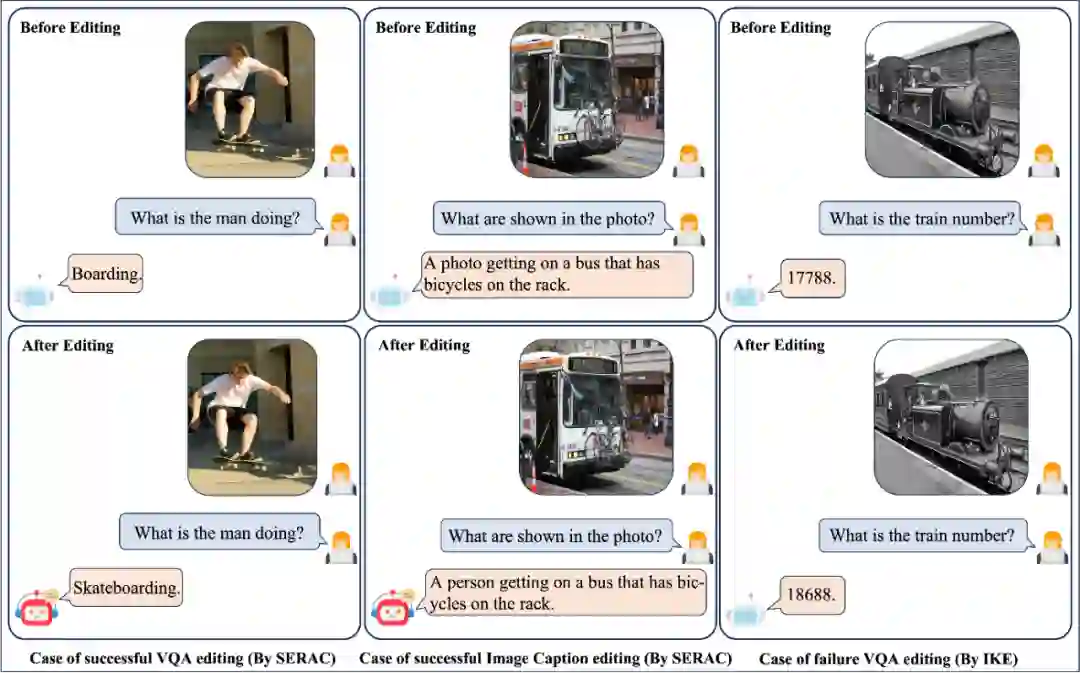 Before Editing

What is the man doing?

Boarding.

After Editing

What is the man doing?

Skateboarding.

Case of successful VQA editing (By SERAC)

Before Editing

What are shown in the photo?

A photo getting on a bus that has bicycles on the rack.

After Editing

What are shown in the photo?

A person getting on a bus that has bicycles on the rack.

Case of successful Image Caption editing (By SERAC)

Before Editing

What is the train number?

17788.

After Editing

What is the train number?

18688.

Case of failure VQA editing (By IKE)