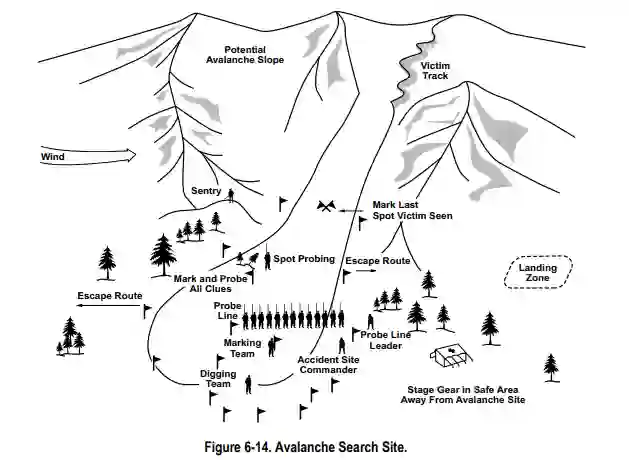 Potential Avalanche Slope

Victim Track

Wind

Sentry

Mark Last Spot Victim Seen

Spot Probing

Escape Route

Landing Zone

Mark and Probe All Clues

Escape Route

Probe Line

Marking Team

Probe Line Leader

Accident Site Commander

Digging Team

Stage Gear in Safe Area Away From Avalanche Site

Figure 6-14. Avalanche Search Site.