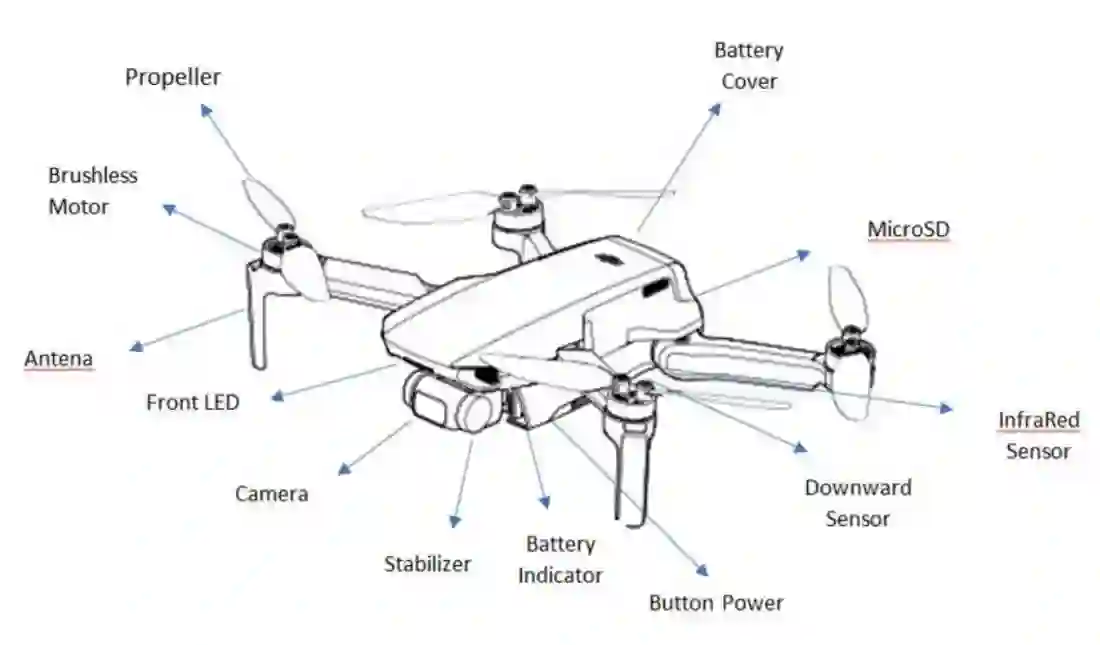 Propeller

Battery Cover

Brushless Motor

MicroSD

Antena

Front LED

InfraRed Sensor

Camera

Downward Sensor

Stabilizer

Battery Indicator

Button Power