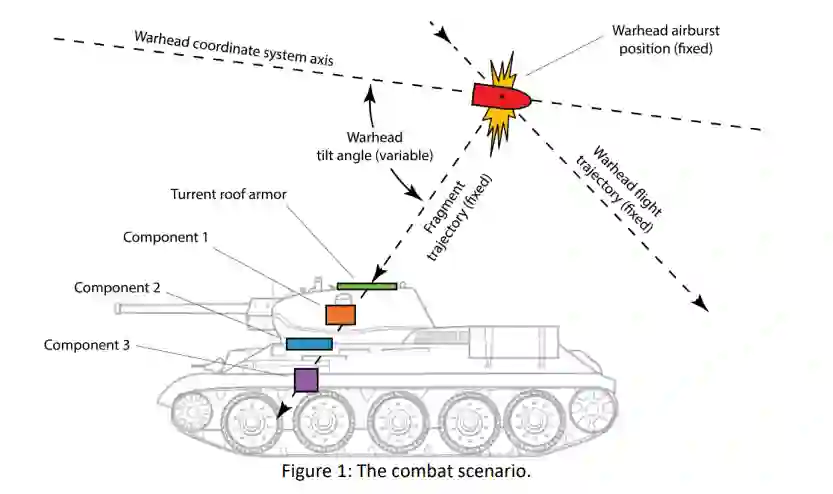 Warhead coordinate system axis

Warhead airburst position (fixed)

Warhead tilt angle (variable)

Fragment trajectory (fixed)

Warhead flight trajectory (fixed)

Turrent roof armor

Component 1

Component 2

Component 3

Figure 1: The combat scenario.