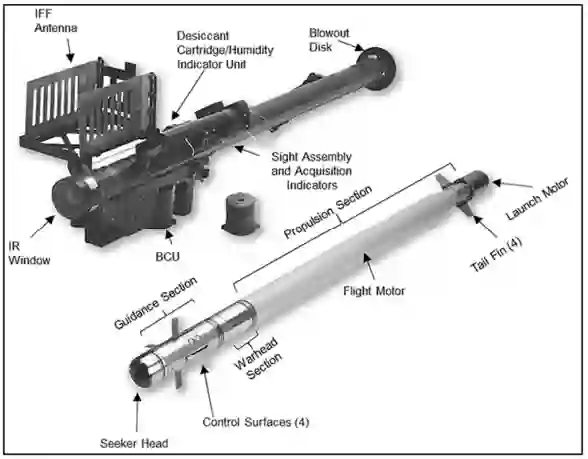 IFF Antenna

Desiccant Cartridge/Humidity Indicator Unit

Blowout Disk

Sight Assembly and Acquisition Indicators

IR Window

BCU

Propulsion Section

Launch Motor

Tail Fin (4)

Flight Motor

Guidance Section

Warhead Section

Control Surfaces (4)

Seeker Head