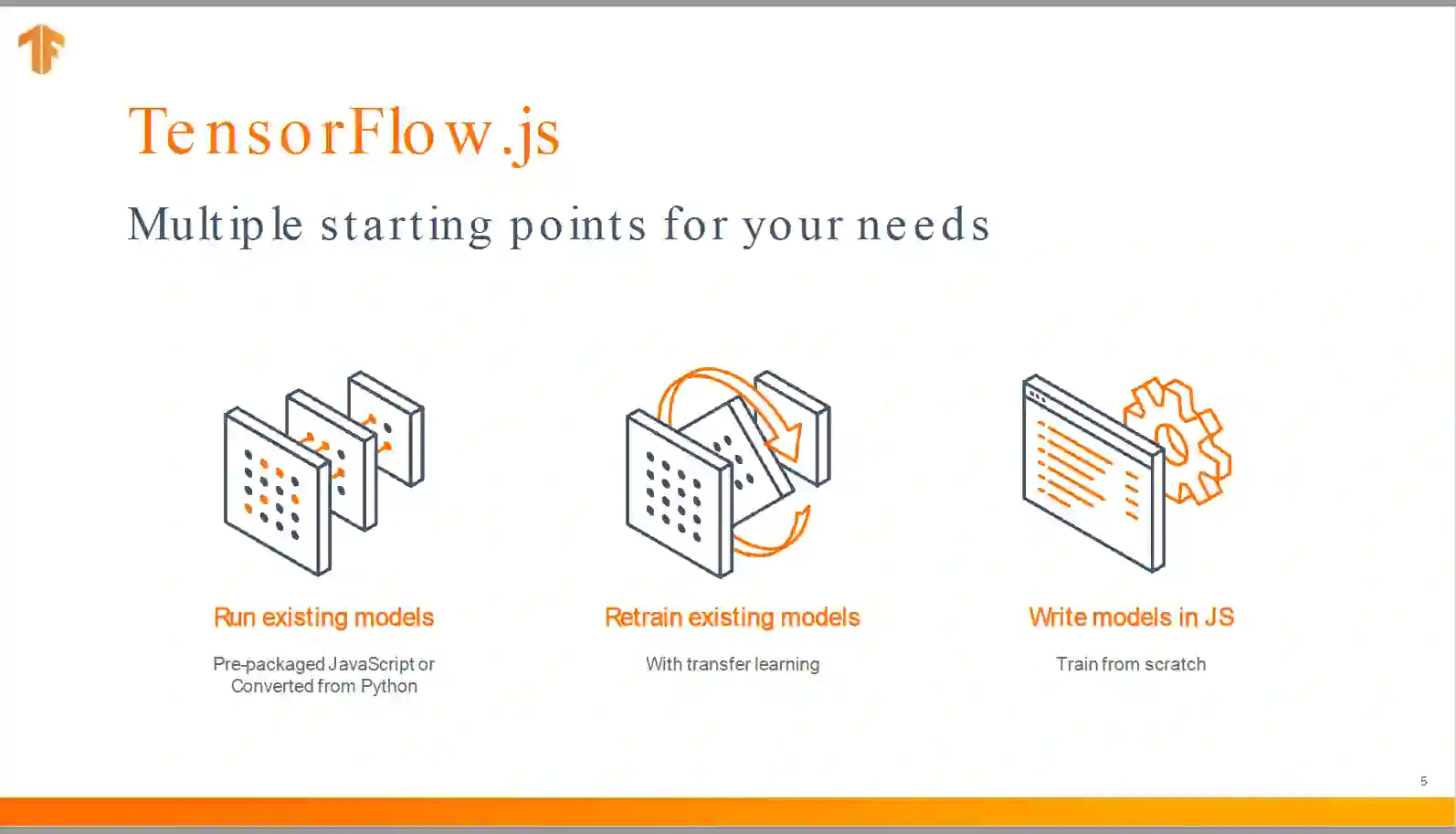 TensorFlow.js

Multiple starting points for your needs

Run existing models

Pre-packaged JavaScript or Converted from Python

Retrain existing models

With transfer learning

Write models in JS

Train from scratch

5