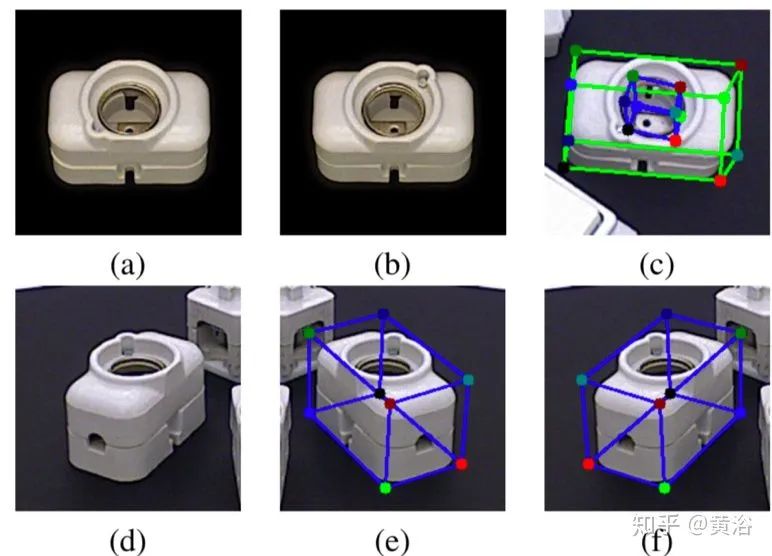 (a)

(b)

(c)

(d)

(e)

(f)

知乎 @黄浴