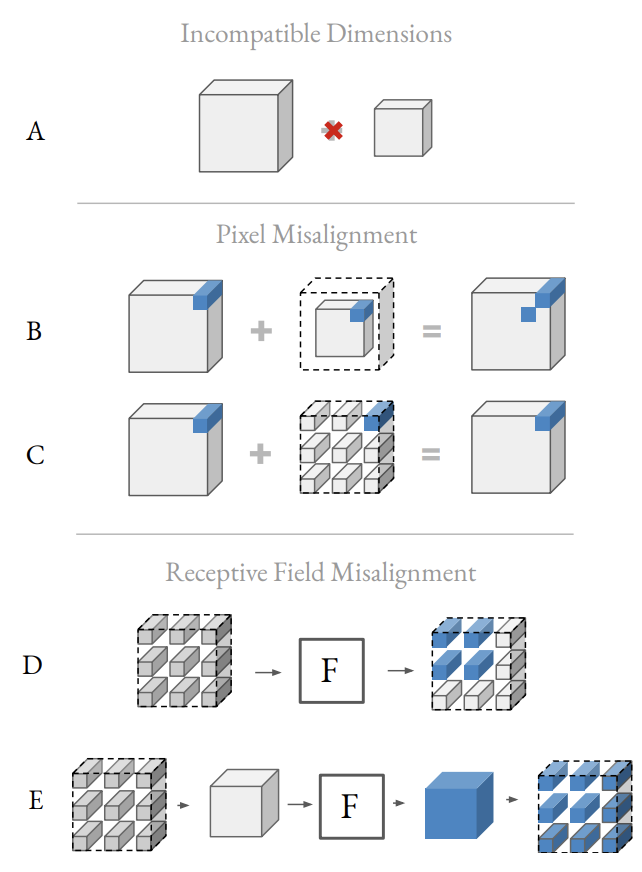 Incompatible Dimensions

A

Pixel Misalignment

B

+

=

C

+

=

Receptive Field Misalignment

D

F

E

F