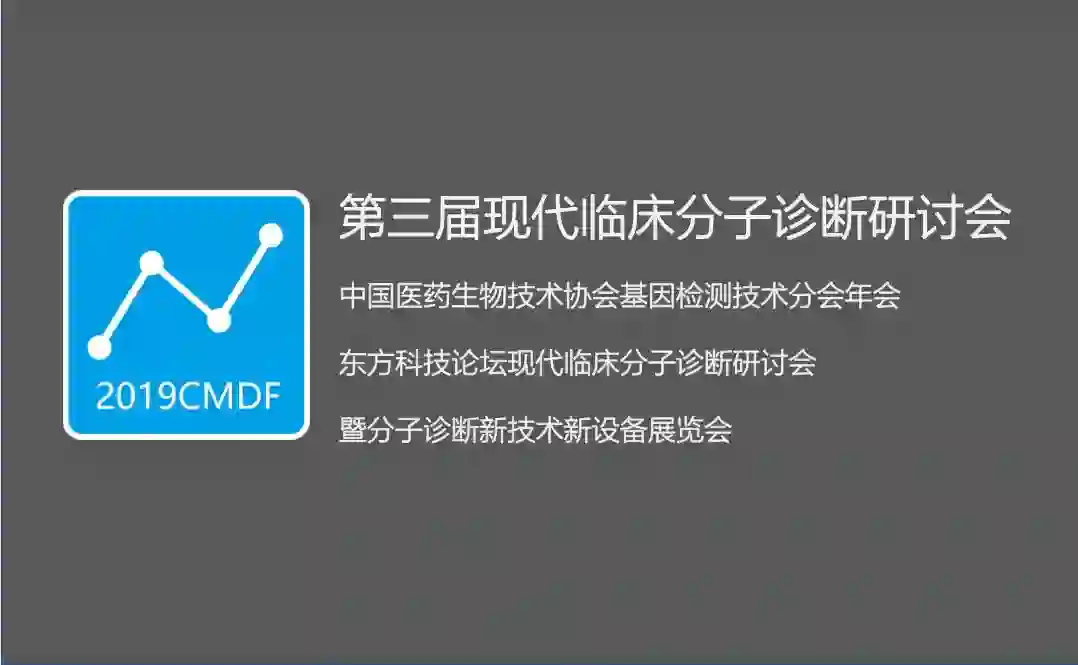 2019CMDF

第三届现代临床分子诊断研讨会

中国医药生物技术协会基因检测技术分会年会

东方科技论坛现代临床分子诊断研讨会

暨分子诊断新技术新设备展览会