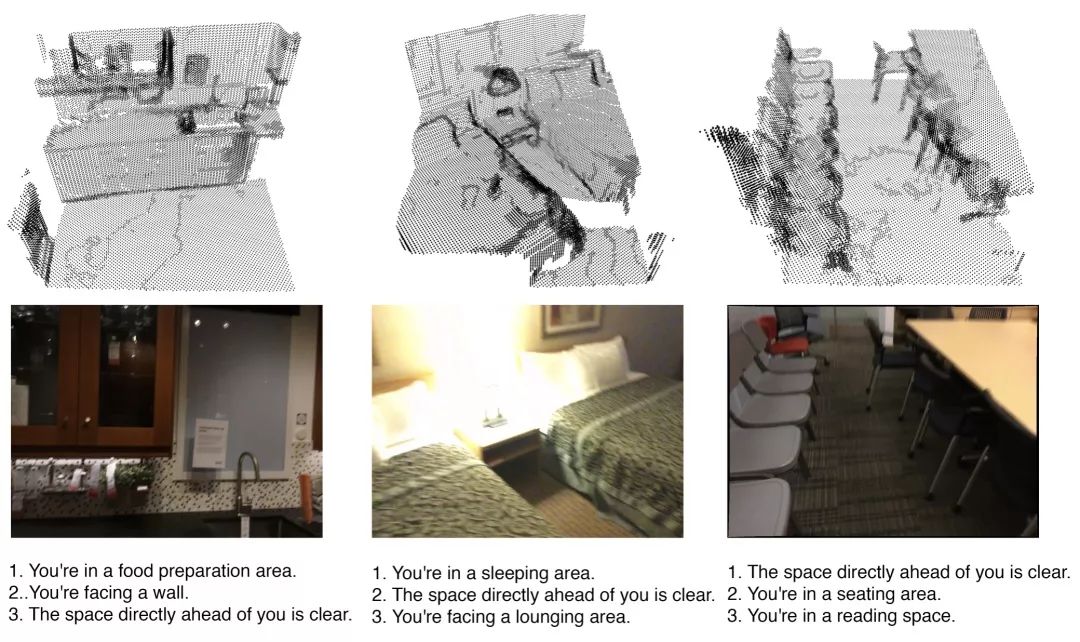 1. You're in a food preparation area.
2..You're facing a wall.
3. The space directly ahead of you is clear.

1. You're in a sleeping area.
2. The space directly ahead of you is clear.
3. You're facing a lounging area.

1. The space directly ahead of you is clear.
2. You're in a seating area.
3. You're in a reading space.