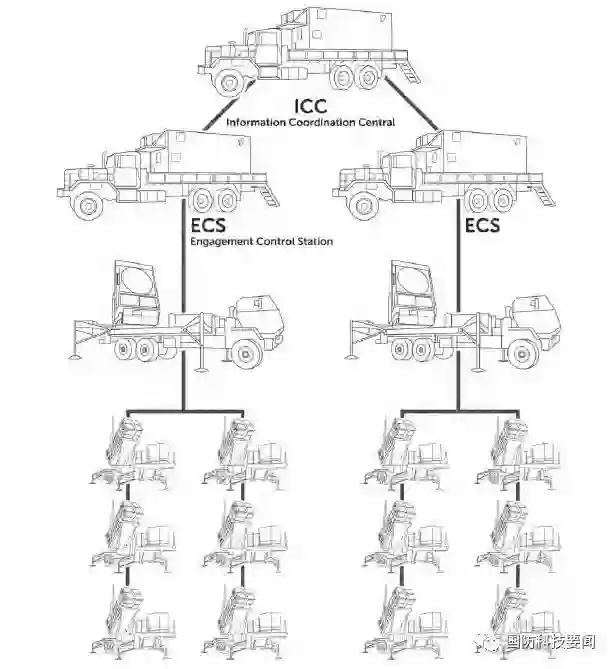 ICC
Information Coordination Central

ECS
Engagement Control Station

ECS

国防科技要闻