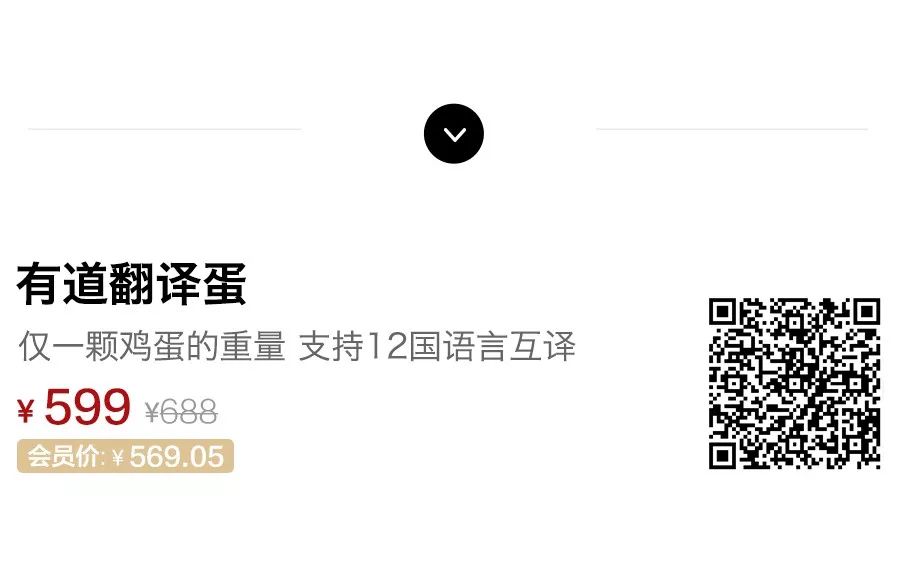 有道翻译蛋

仅一颗鸡蛋的重量 支持12国语言互译

¥599 ¥688

会员价:¥569.05