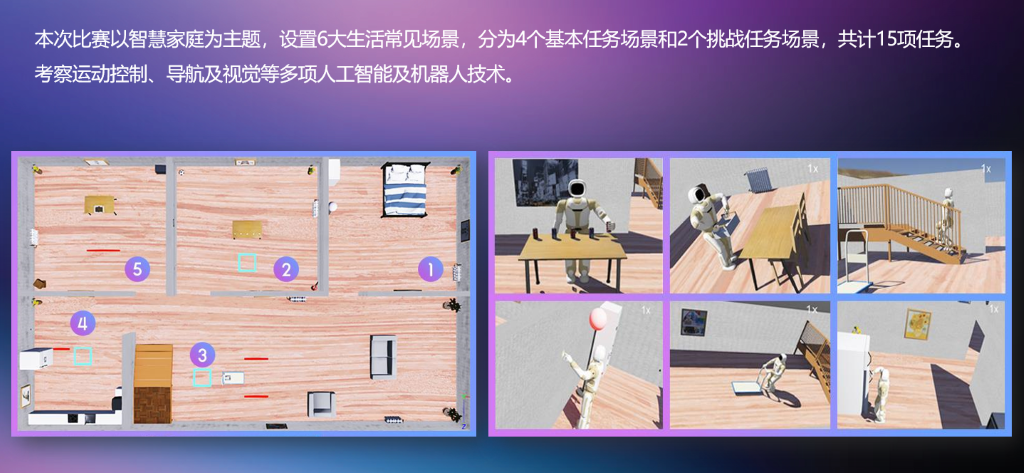 本次比赛以智慧家庭为主题，设置6大生活常见场景，分为4个基本任务场景和2个挑战任务场景，共计15项任务。考察运动控制、导航及视觉等多项人工智能及机器人技术。

5

2

1

4

3

1x

1x

1x

1x

1x