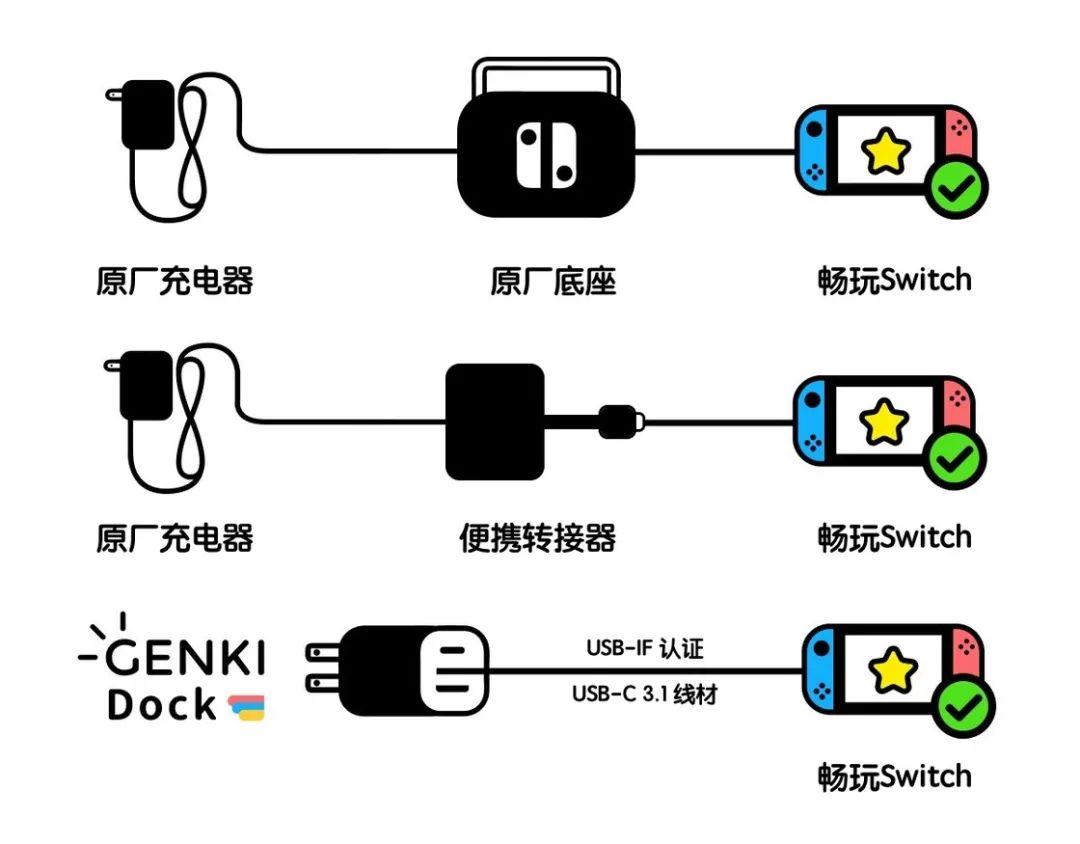 原厂充电器

原厂底座

畅玩Switch

原厂充电器

便携转接器

畅玩Switch

GENKI
Dock

USB-IF 认证

USB-C 3.1 线材

畅玩Switch