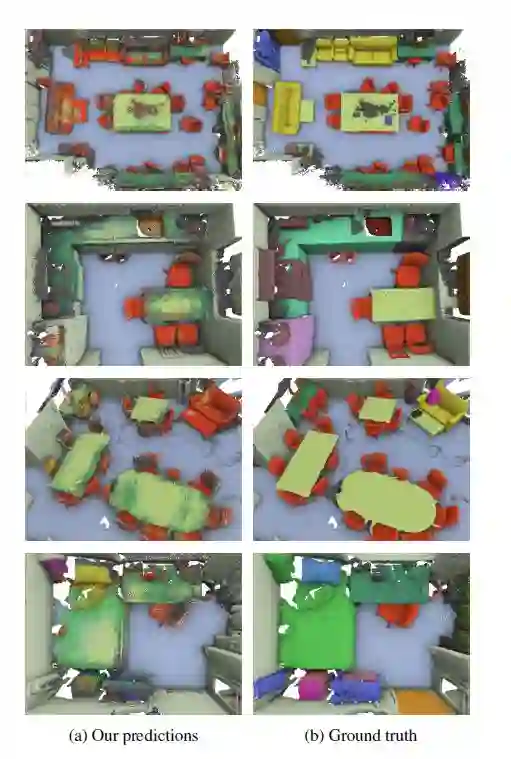 (a) Our predictions

(b) Ground truth