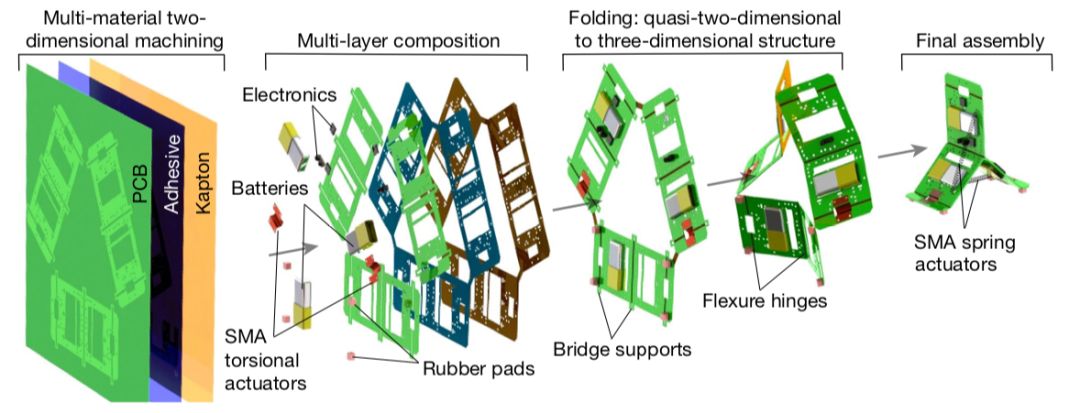 Multi-material two-dimensional machining

PCB

Adhesive

Kapton

Multi-layer composition

Electronics

Batteries

SMA torsional actuators

Rubber pads

Folding: quasi-two-dimensional to three-dimensional structure

Bridge supports

Flexure hinges

Final assembly

SMA spring actuators