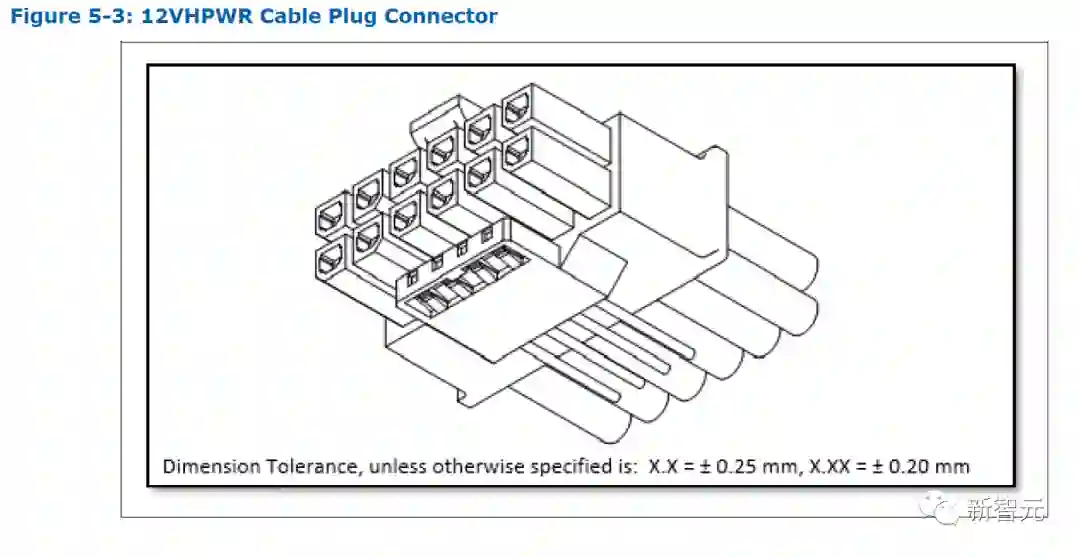 Figure 5-3: 12VHPWR Cable Plug Connector

Dimension Tolerance, unless otherwise specified is: X.X = ± 0.25 mm, X.XX = ± 0.20 mm

新智元