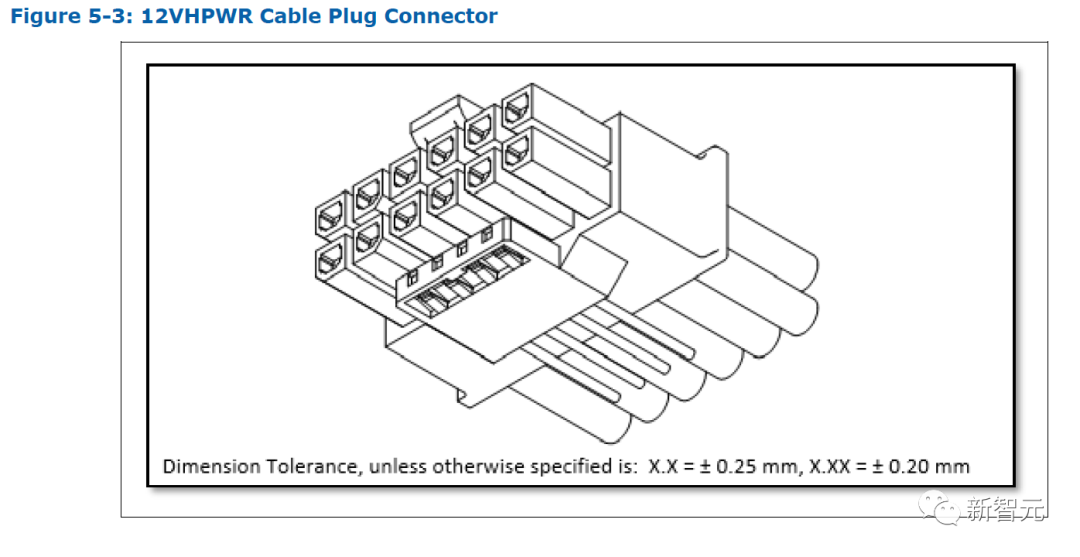 Figure 5-3: 12VHPWR Cable Plug Connector

Dimension Tolerance, unless otherwise specified is: X.X = ± 0.25 mm, X.XX = ± 0.20 mm

新智元