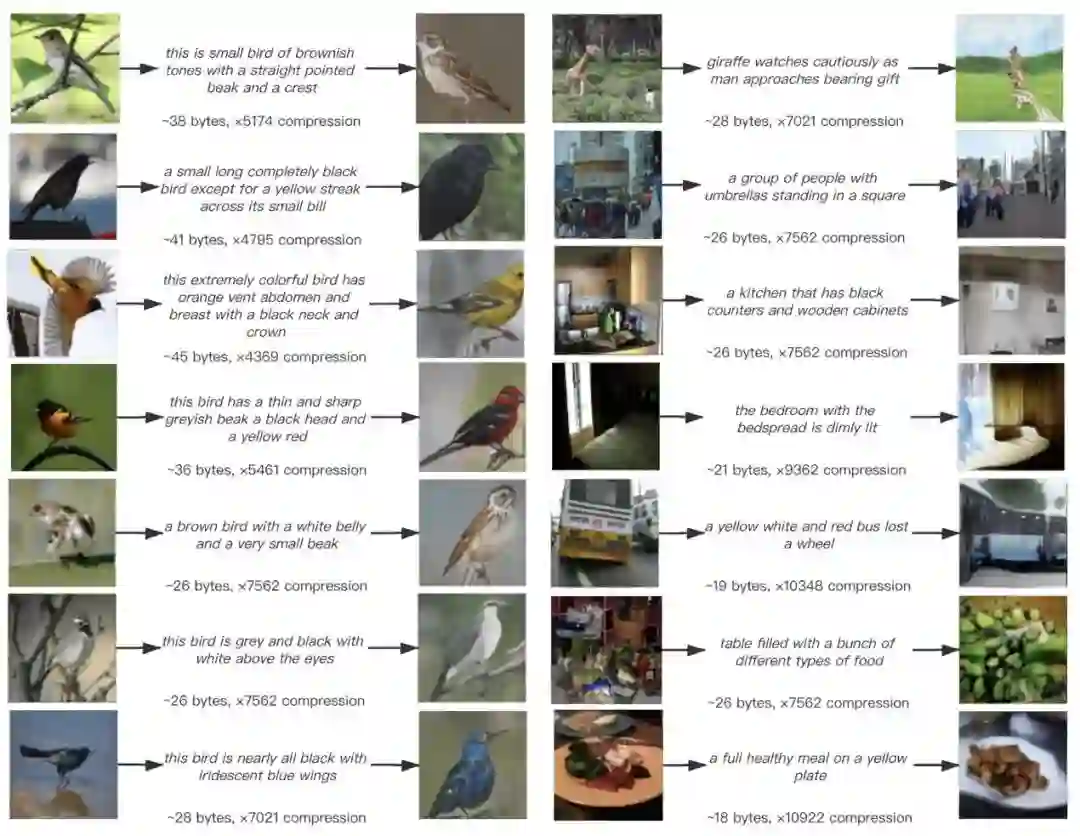 this is small bird of brownish tones with a straight pointed beak and a crest

~38 bytes, ×5174 compression

a small long completely black bird except for a yellow streak across its small bill

~41 bytes, ×4795 compression

this extremely colorful bird has orange vent abdomen and breast with a black neck and crown

~45 bytes, ×4369 compression

this bird has a thin and sharp greyish beak a black head and a yellow red

~36 bytes, ×5461 compression

a brown bird with a white belly and a very small beak

~26 bytes, ×7562 compression

this bird is grey and black with white above the eyes

~26 bytes, ×7562 compression

this bird is nearly all black with iridescent blue wings

~28 bytes, ×7021 compression

giraffe watches cautiously as man approaches bearing gift

~28 bytes, ×7021 compression

a group of people with umbrellas standing in a square

~26 bytes, ×7562 compression

a kitchen that has black counters and wooden cabinets

~26 bytes, ×7562 compression

the bedroom with the bedspread is dimly lit

~21 bytes, ×9362 compression

a yellow white and red bus lost a wheel

~19 bytes, ×10348 compression

table filled with a bunch of different types of food

~26 bytes, ×7562 compression

a full healthy meal on a yellow plate

~18 bytes, ×10922 compression