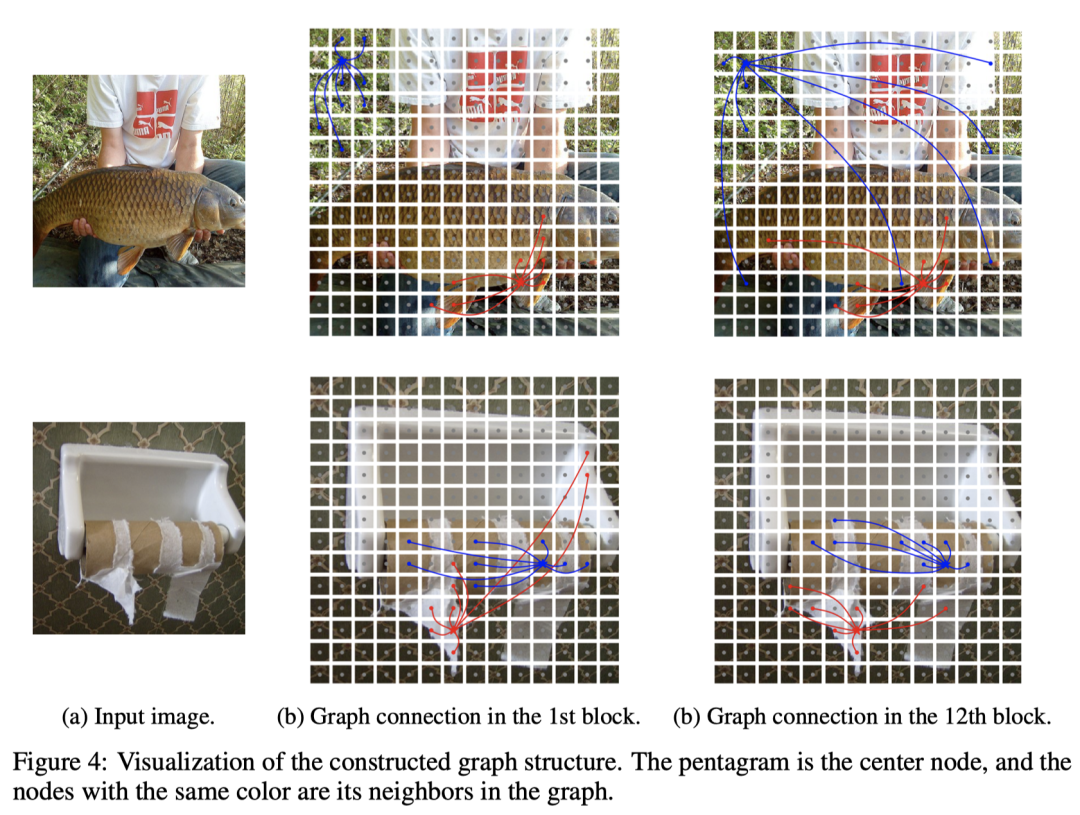 (a) Input image.

(b) Graph connection in the 1st block.

(b) Graph connection in the 12th block.

Figure 4: Visualization of the constructed graph structure. The pentagram is the center node, and the nodes with the same color are its neighbors in the graph.