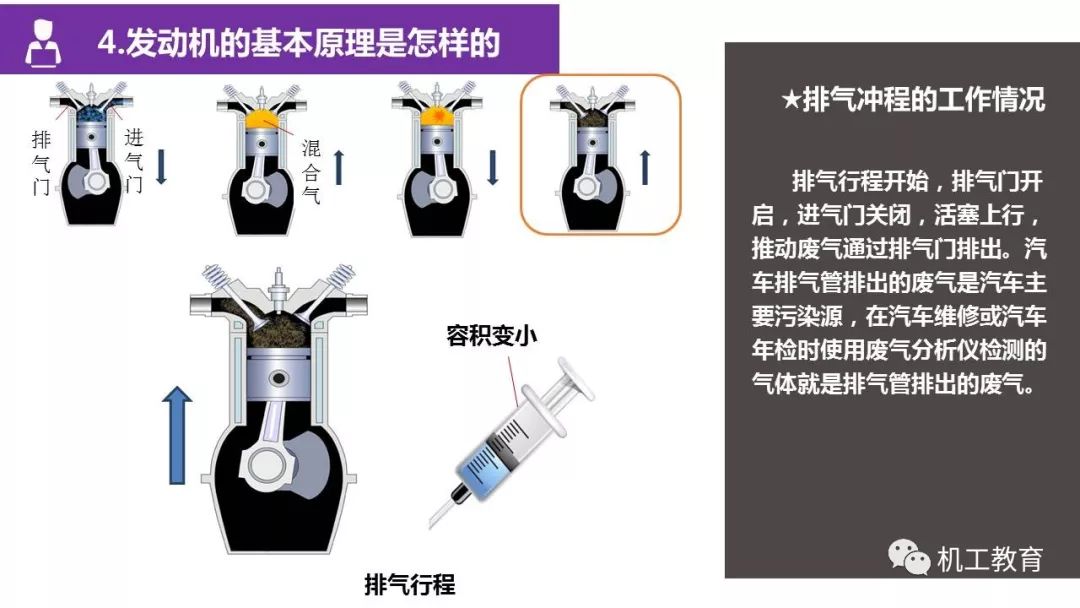 4.发动机的基本原理是怎样的

排气门

进气门

混合气

容积变小

排气行程

★排气冲程的工作情况

排气行程开始，排气门开启，进气门关闭，活塞上行，推动废气通过排气门排出。汽车排气管排出的废气是汽车主要污染源，在汽车维修或汽车年检时使用废气分析仪检测的气体就是排气管排出的废气。

机工教育