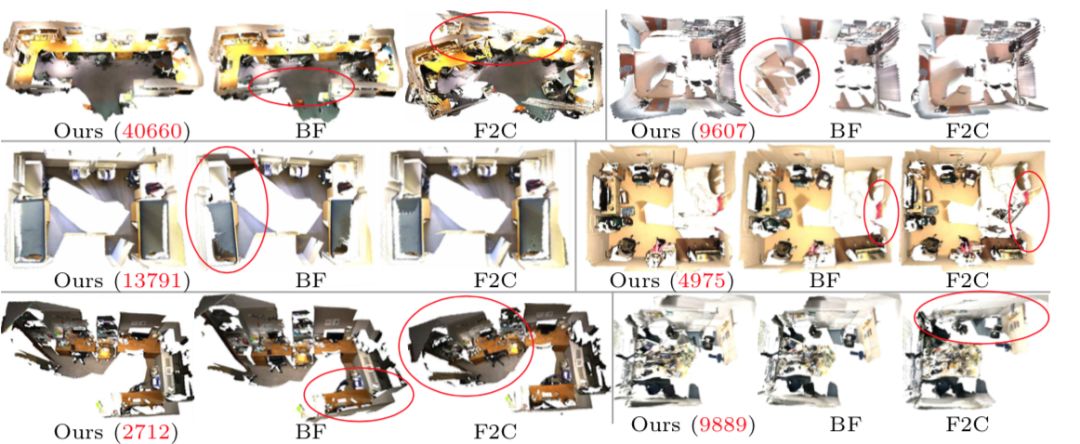 Ours (40660) BF F2C
Ours (9607) BF F2C
Ours (13791) BF F2C
Ours (4975) BF F2C
Ours (2712) BF F2C
Ours (9889) BF F2C