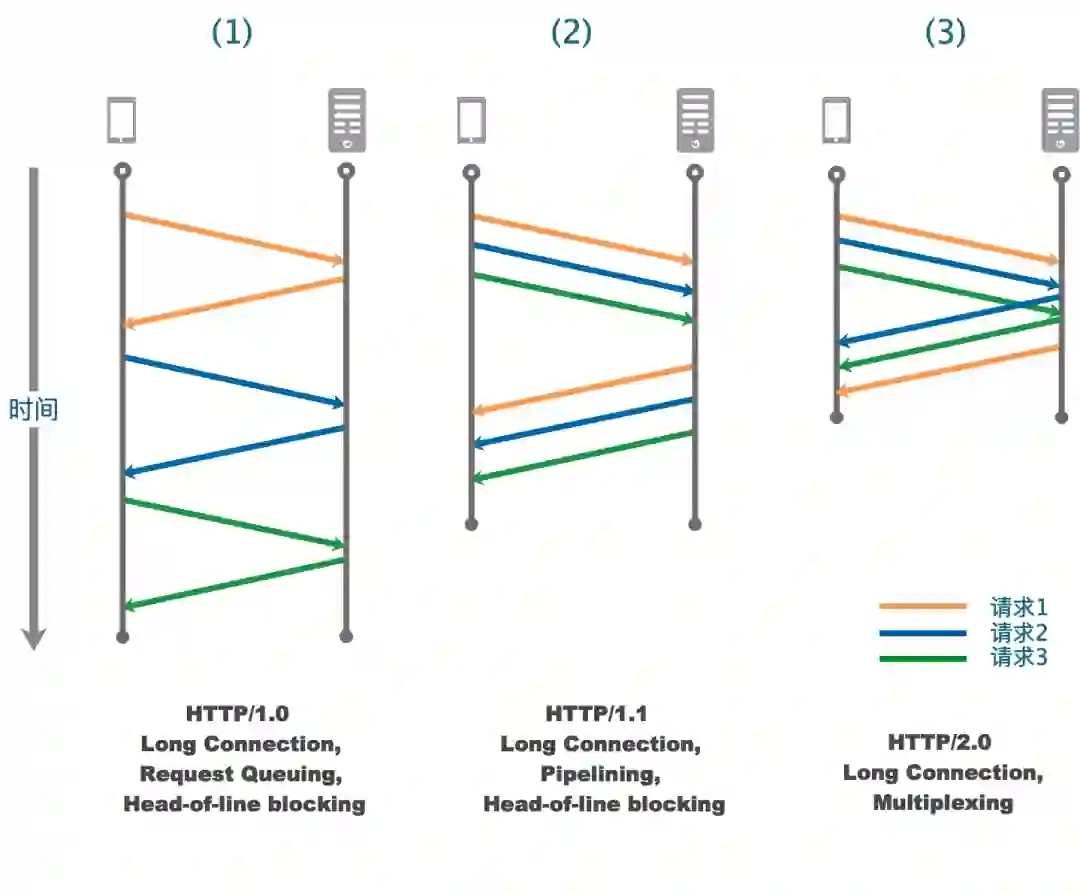 (1)

(2)

(3)

时间

请求1
请求2
请求3

HTTP/1.0
Long Connection,
Request Queuing,
Head-of-line blocking

HTTP/1.1
Long Connection,
Pipelining,
Head-of-line blocking

HTTP/2.0
Long Connection,
Multiplexing