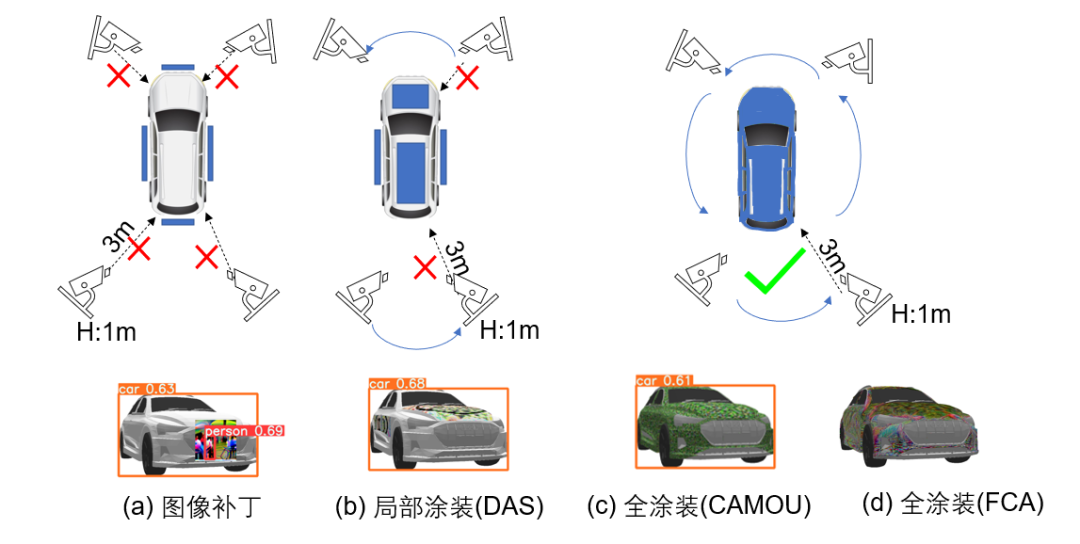 3m

H:1m

3m

H:1m

3m

H:1m

car 0.63

person 0.69

car 0.68

car 0.61

(a) 图像补丁

(b) 局部涂装(DAS)

(c) 全涂装(CAMOU)

(d) 全涂装(FCA)