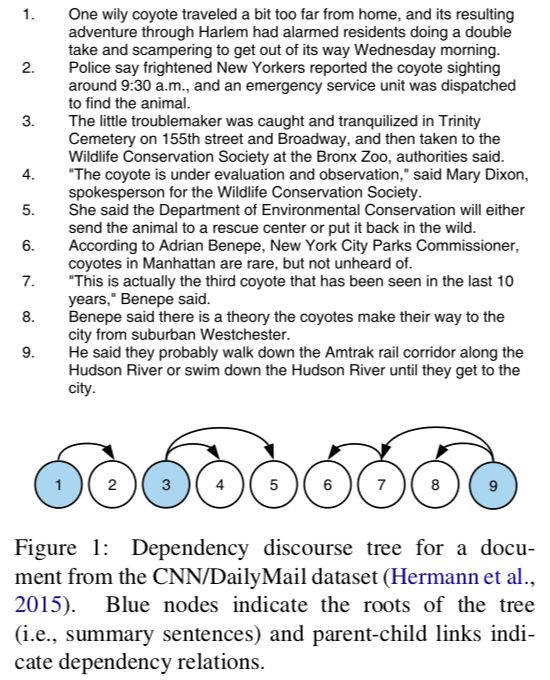 1. One wily coyote traveled a bit too far from home, and its resulting adventure through Harlem had alarmed residents doing a double take and scampering to get out of its way Wednesday morning.
2. Police say frightened New Yorkers reported the coyote sighting around 9:30 a.m., and an emergency service unit was dispatched to find the animal.
3. The little troublemaker was caught and tranquilized in Trinity Cemetery on 155th street and Broadway, and then taken to the Wildlife Conservation Society at the Bronx Zoo, authorities said.
4. "The coyote is under evaluation and observation," said Mary Dixon, spokesperson for the Wildlife Conservation Society.
5. She said the Department of Environmental Conservation will either send the animal to a rescue center or put it back in the wild.
6. According to Adrian Benepe, New York City Parks Commissioner, coyotes in Manhattan are rare, but not unheard of.
7. "This is actually the third coyote that has been seen in the last 10 years," Benepe said.
8. Benepe said there is a theory the coyotes make their way to the city from suburban Westchester.
9. He said they probably walk down the Amtrak rail corridor along the Hudson River or swim down the Hudson River until they get to the city.

1 2 3 4 5 6 7 8 9

Figure 1: Dependency discourse tree for a document from the CNN/DailyMail dataset (Hermann et al., 2015). Blue nodes indicate the roots of the tree (i.e., summary sentences) and parent-child links indicate dependency relations.