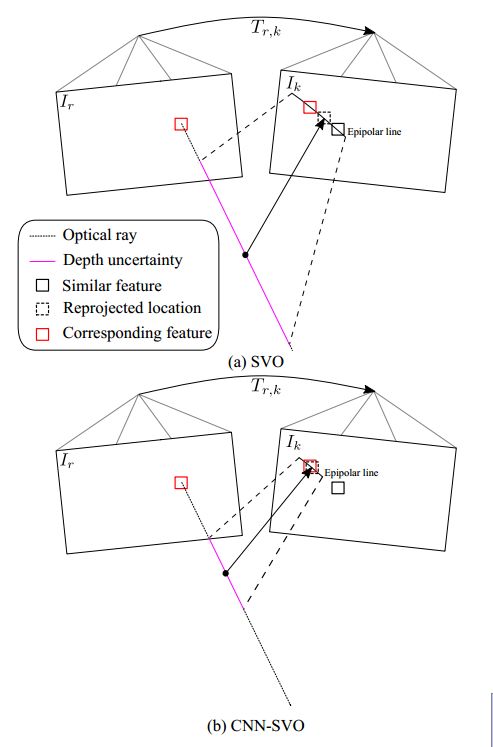 $T_{r,k}$

$I_r$

$I_k$

Epipolar line

Optical ray

Depth uncertainty

Similar feature

Reprojected location

Corresponding feature

(a) SVO

$T_{r,k}$

$I_r$

$I_k$

Epipolar line

(b) CNN-SVO