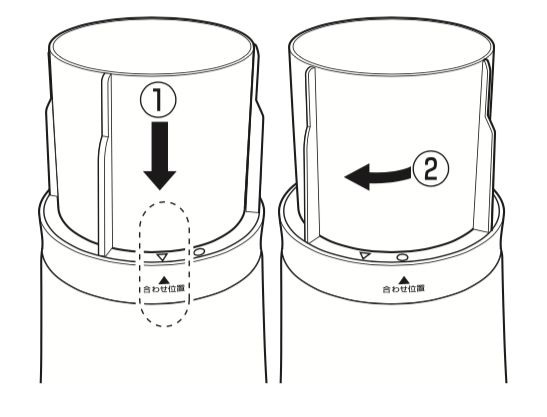 ①

▽ ○

▲
合わせ位置

②

▽ ○

▲
合わせ位置