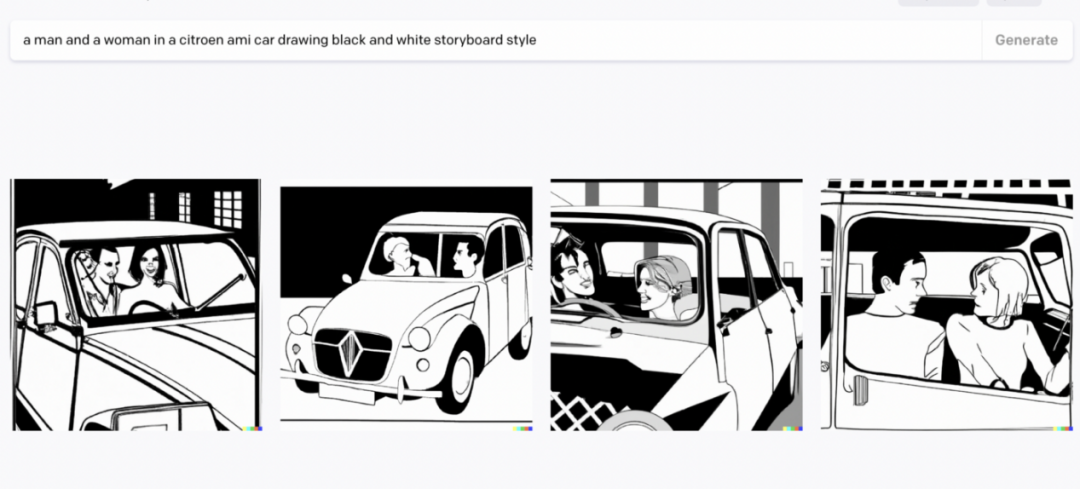 a man and a woman in a citroen ami car drawing black and white storyboard style

Generate