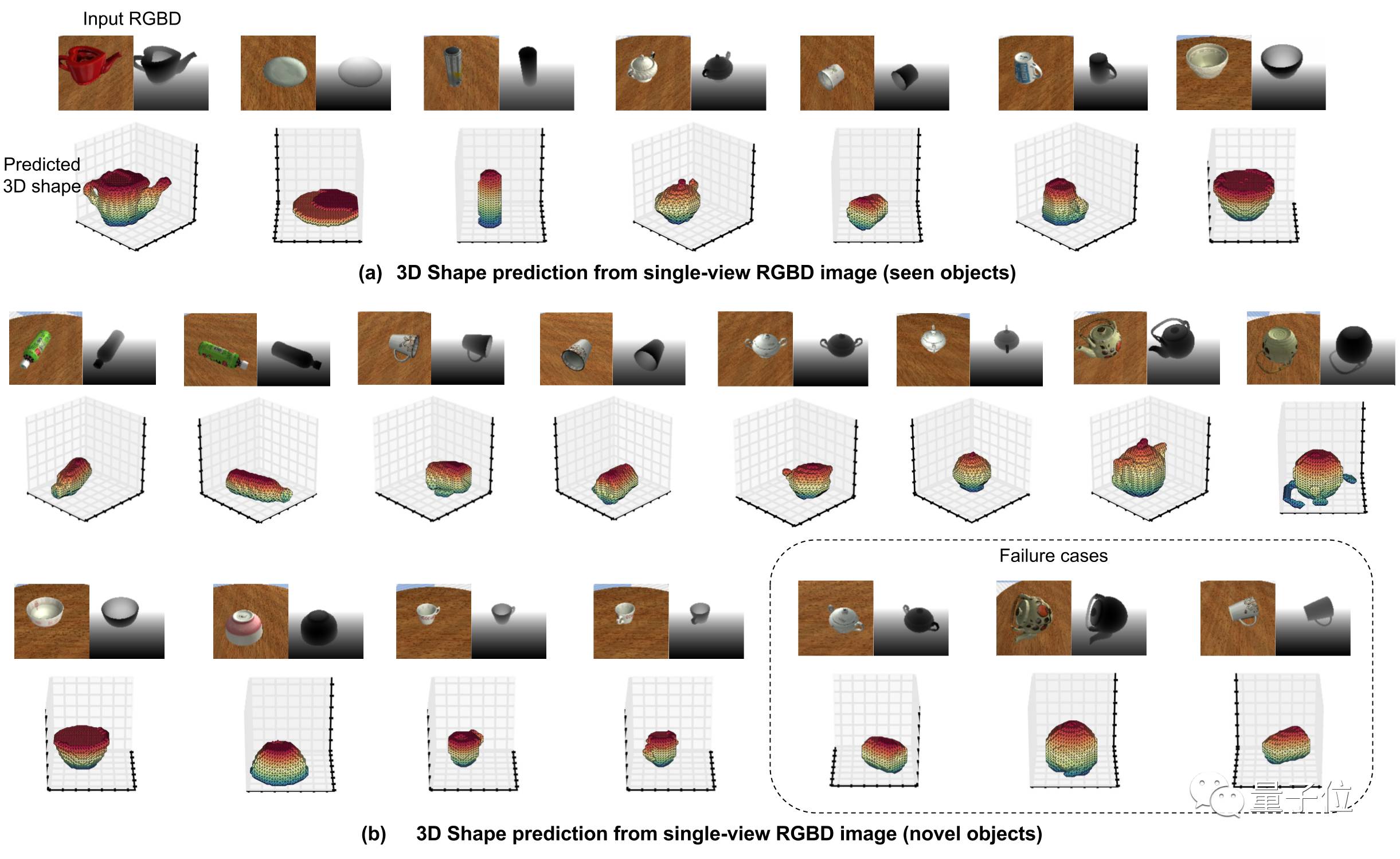 Input RGBD

Predicted 3D shape

(a) 3D Shape prediction from single-view RGBD image (seen objects)

Failure cases

量子位

(b) 3D Shape prediction from single-view RGBD image (novel objects)