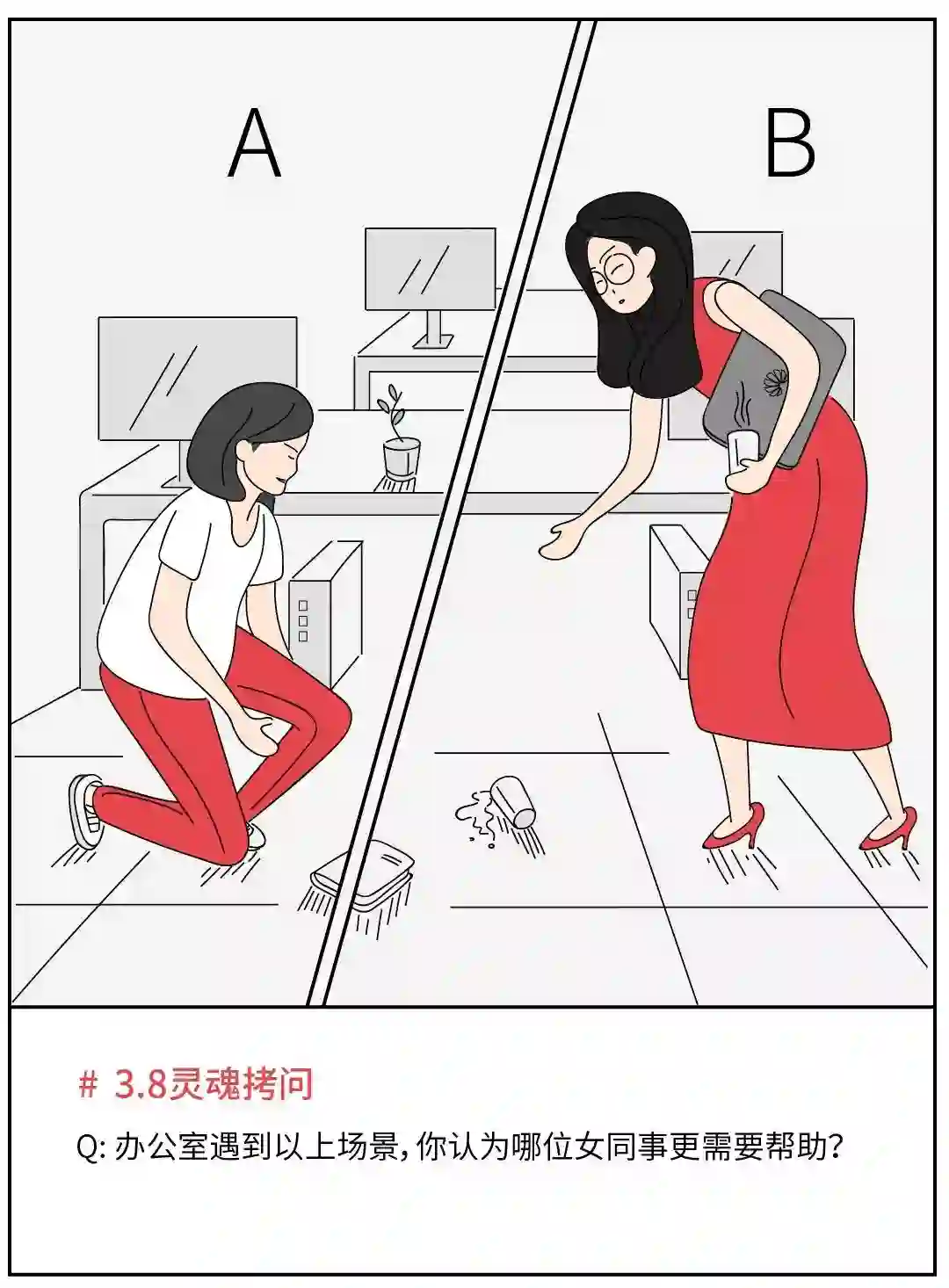 A

B

# 3.8灵魂拷问

Q: 办公室遇到以上场景，你认为哪位女同事更需要帮助？