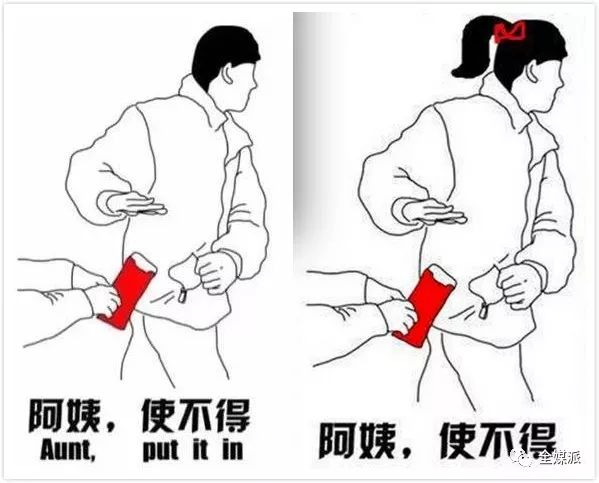 阿姨，使不得
Aunt, put it in

阿姨，使不得

全媒派