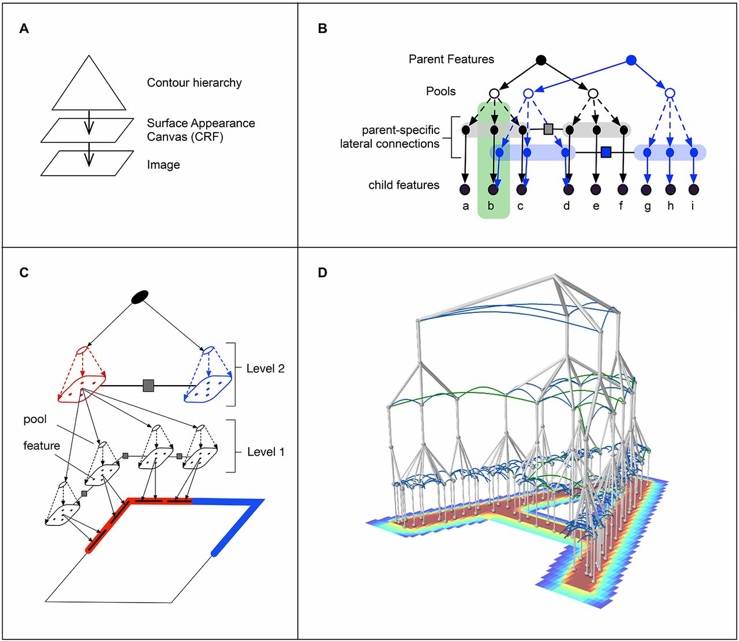 A

Contour hierarchy

Surface Appearance Canvas (CRF)

Image

B

Parent Features

Pools

parent-specific lateral connections

child features

a b c d e f g h i

C

Level 2

pool

feature

Level 1

D