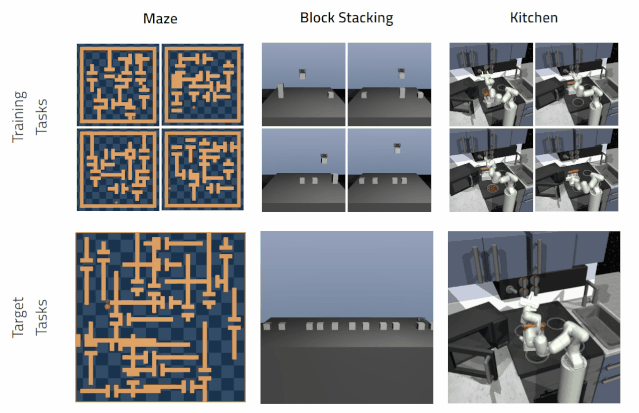 Maze

Block Stacking

Kitchen

Training Tasks

Target Tasks