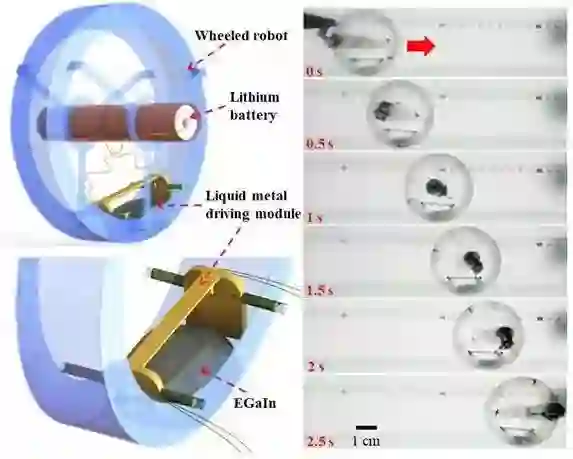 Wheeled robot

Lithium battery

Liquid metal driving module

EGaIn

0 s

0.5 s

1 s

1.5 s

2 s

2.5 s

1 cm