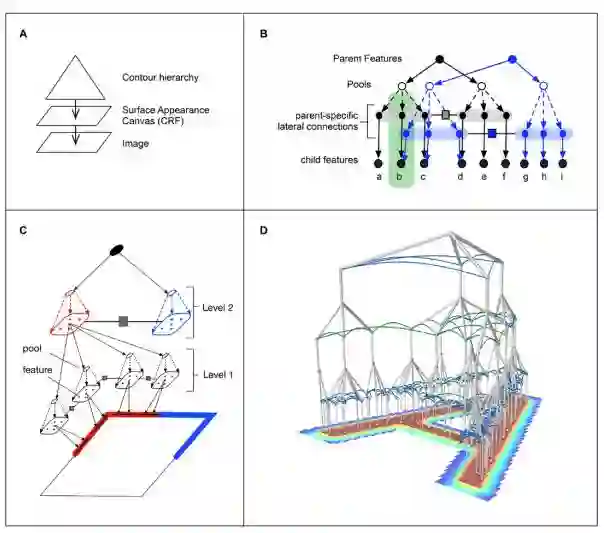 A

Contour hierarchy

Surface Appearance Canvas (CRF)

Image

B

Parent Features

Pools

parent-specific lateral connections

child features

a b c d e f g h i

C

Level 2

pool

feature

Level 1

D