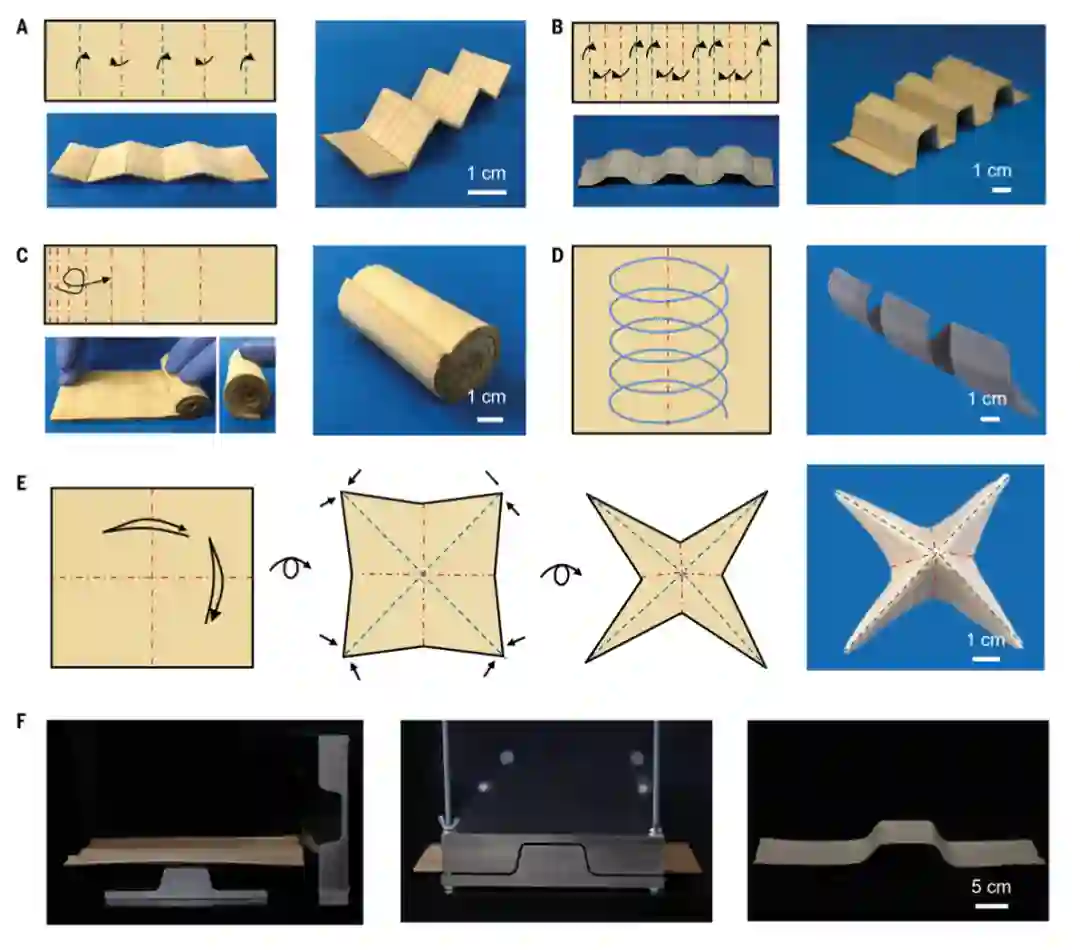 A

1 cm

B

1 cm

C

1 cm

D

1 cm

E

1 cm

F

5 cm